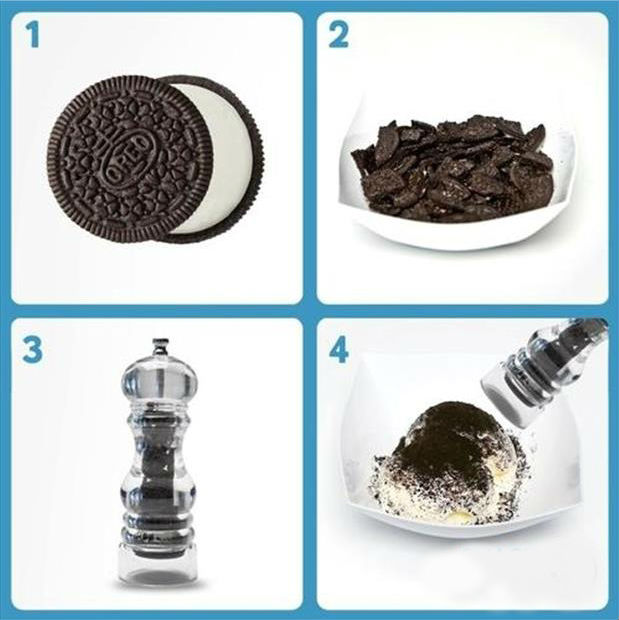 1

OREO

2

3

4