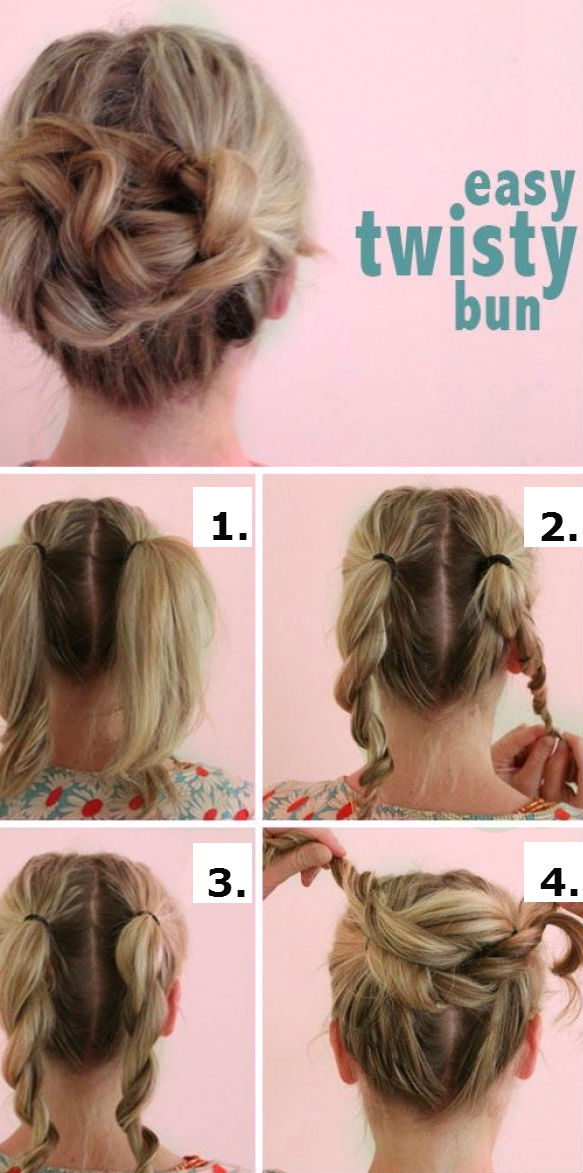 easy twisty bun

1.

2.

3.

4.