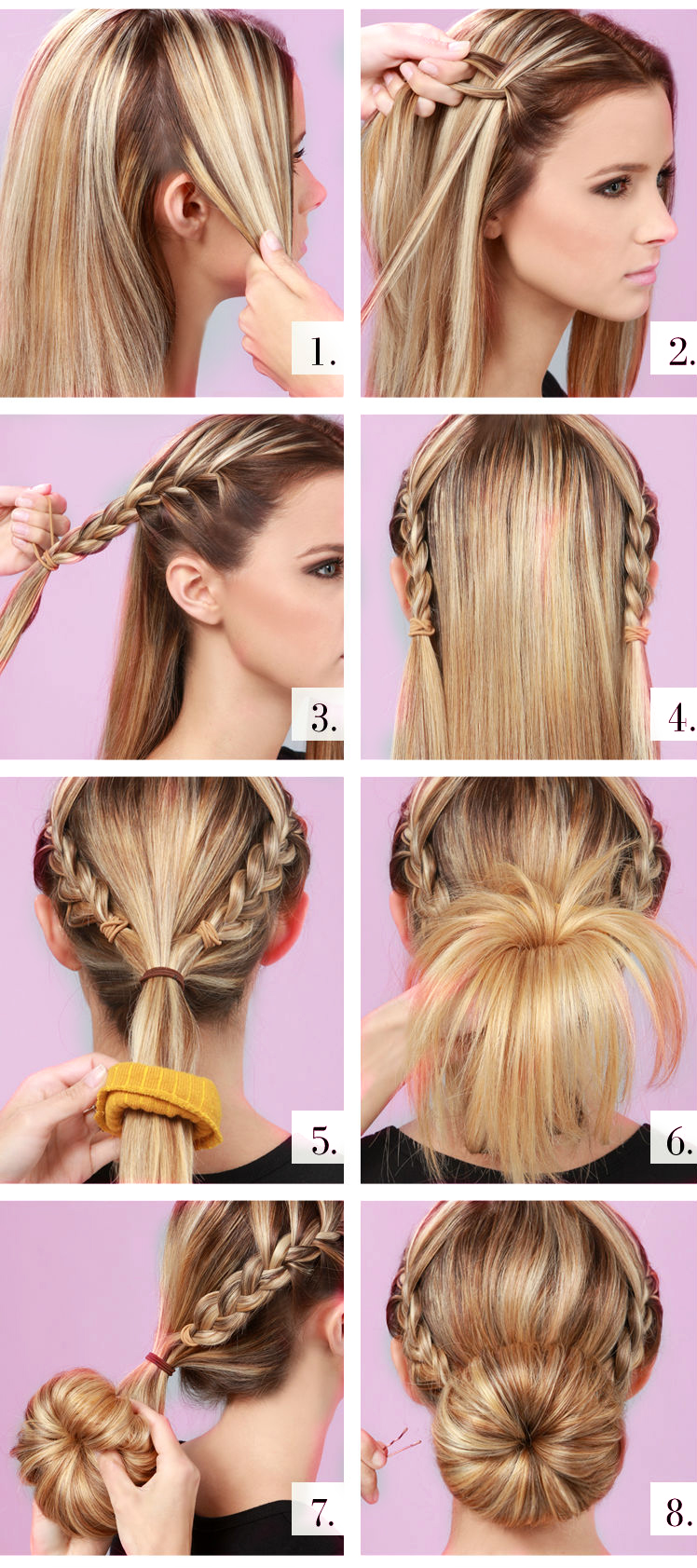 1.

2.

3.

4.

5.

6.

7.

8.