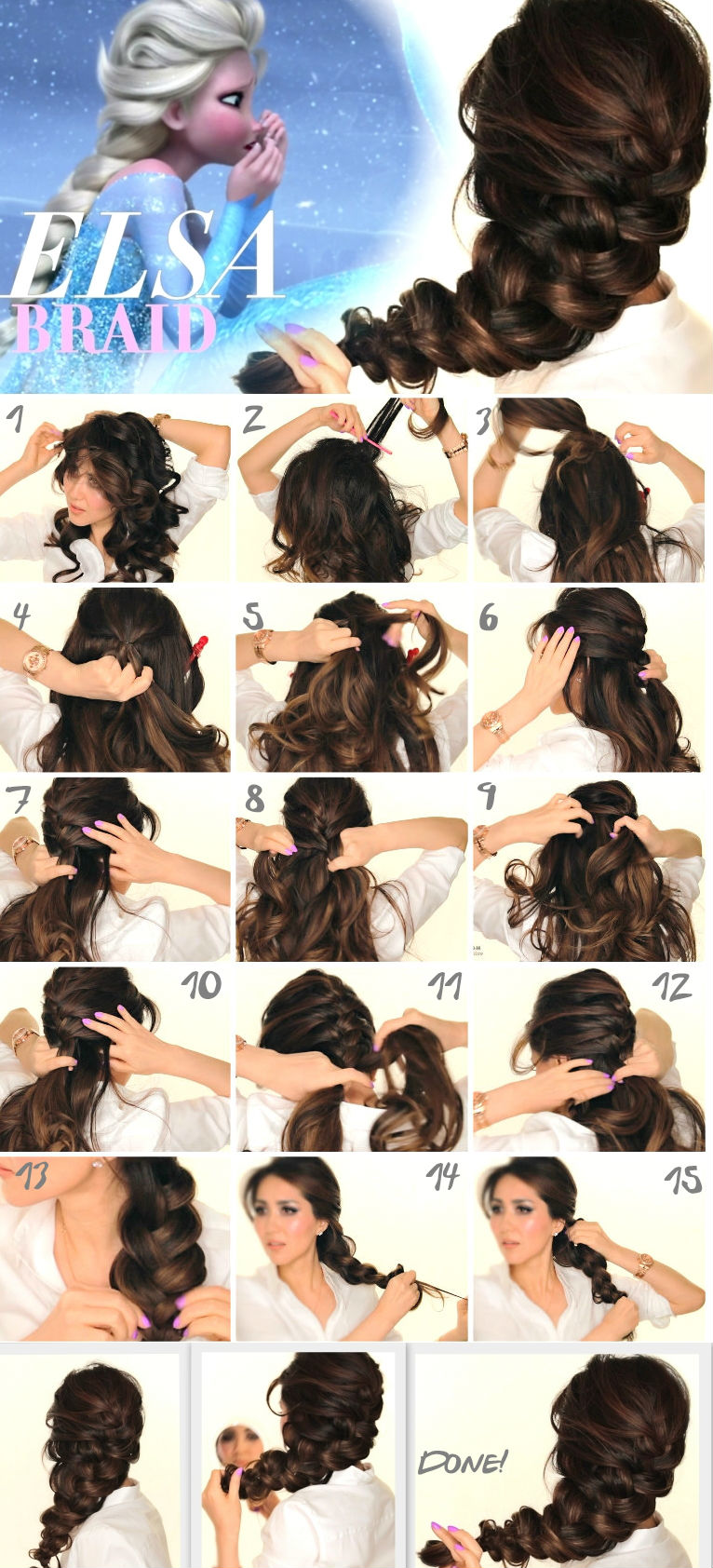 ELSA
BRAID

1

2

3

4

5

6

7

8

9

10

11

12

13

14

15

DONE!