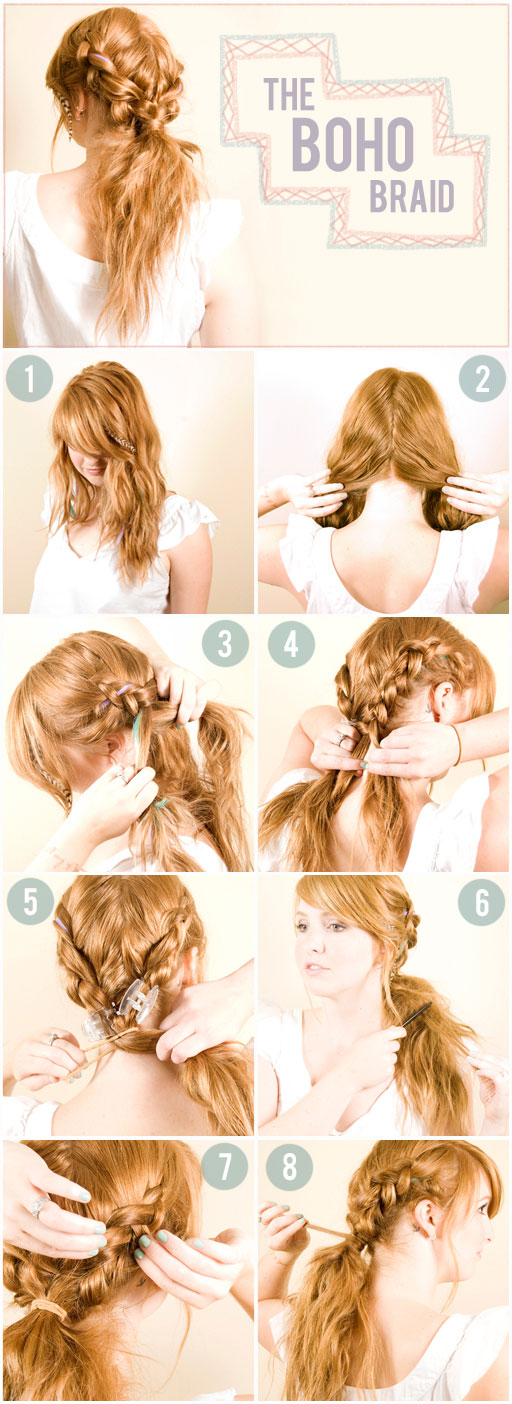 THE
BOHO
BRAID

1

2

3

4

5

6

7

8