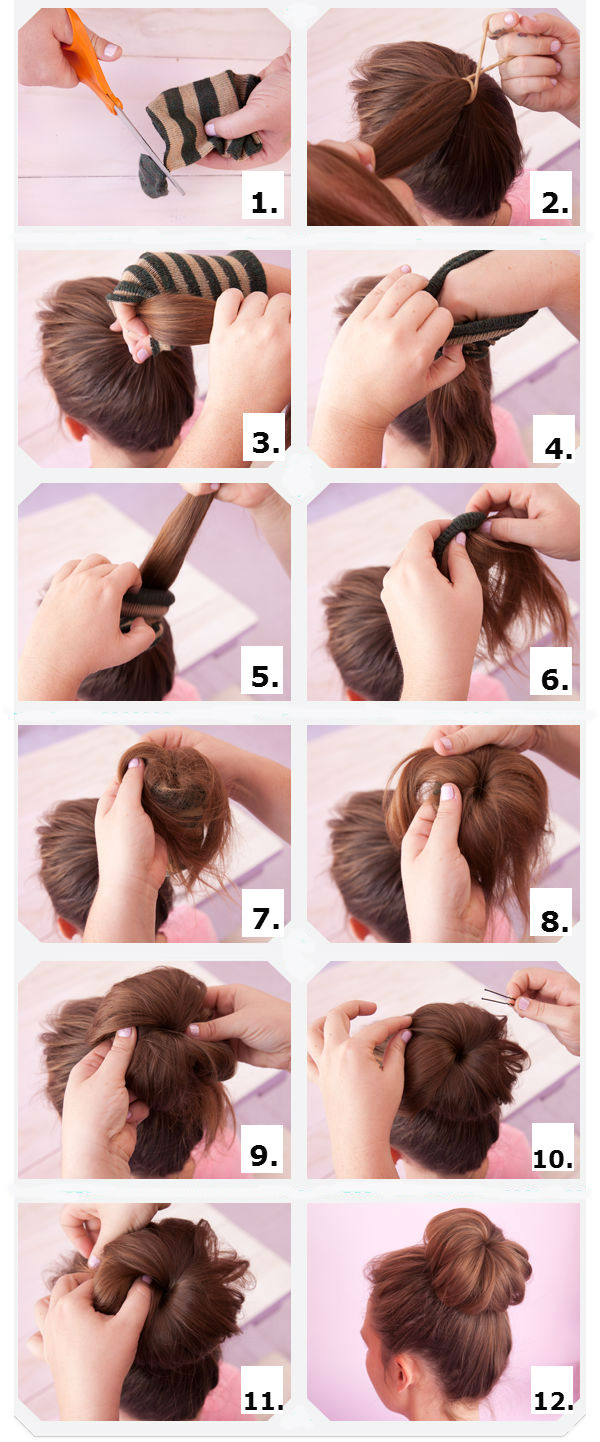 1.
2.
3.
4.
5.
6.
7.
8.
9.
10.
11.
12.