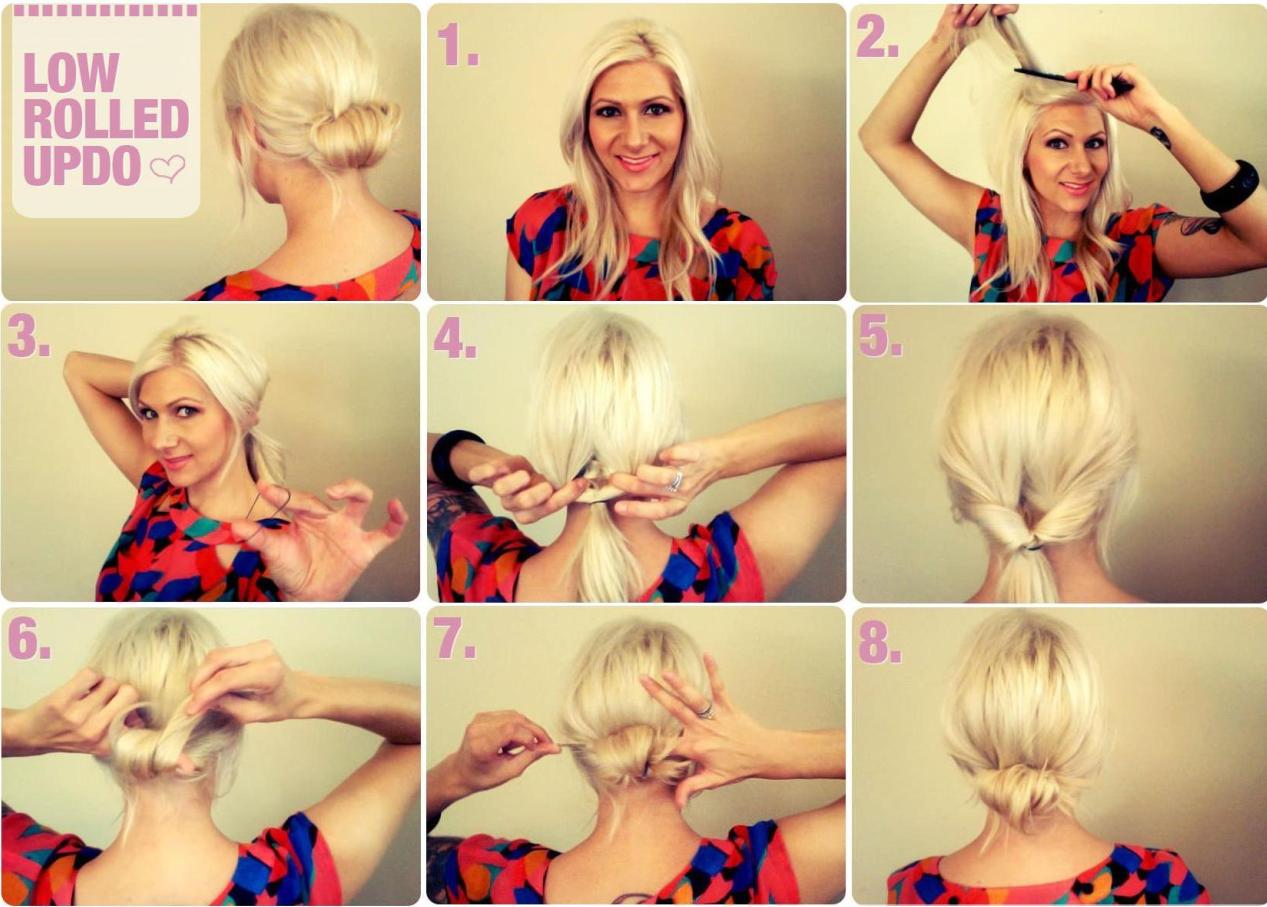 LOW ROLLED UPDO

1.

2.

3.

4.

5.

6.

7.

8.