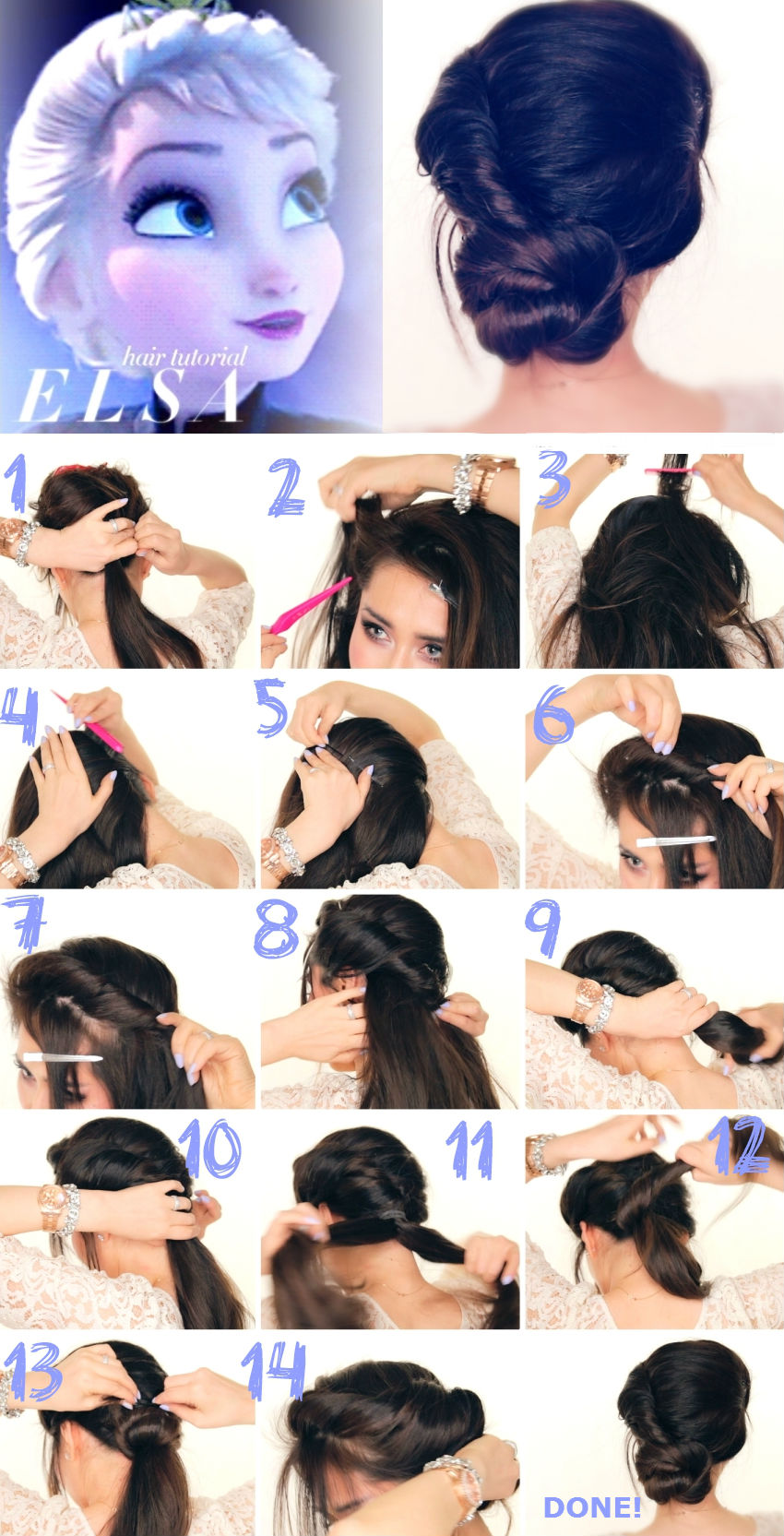 hair tutorial
ELSA

1
2
3
4
5
6
7
8
9
10
11
12
13
14
DONE!