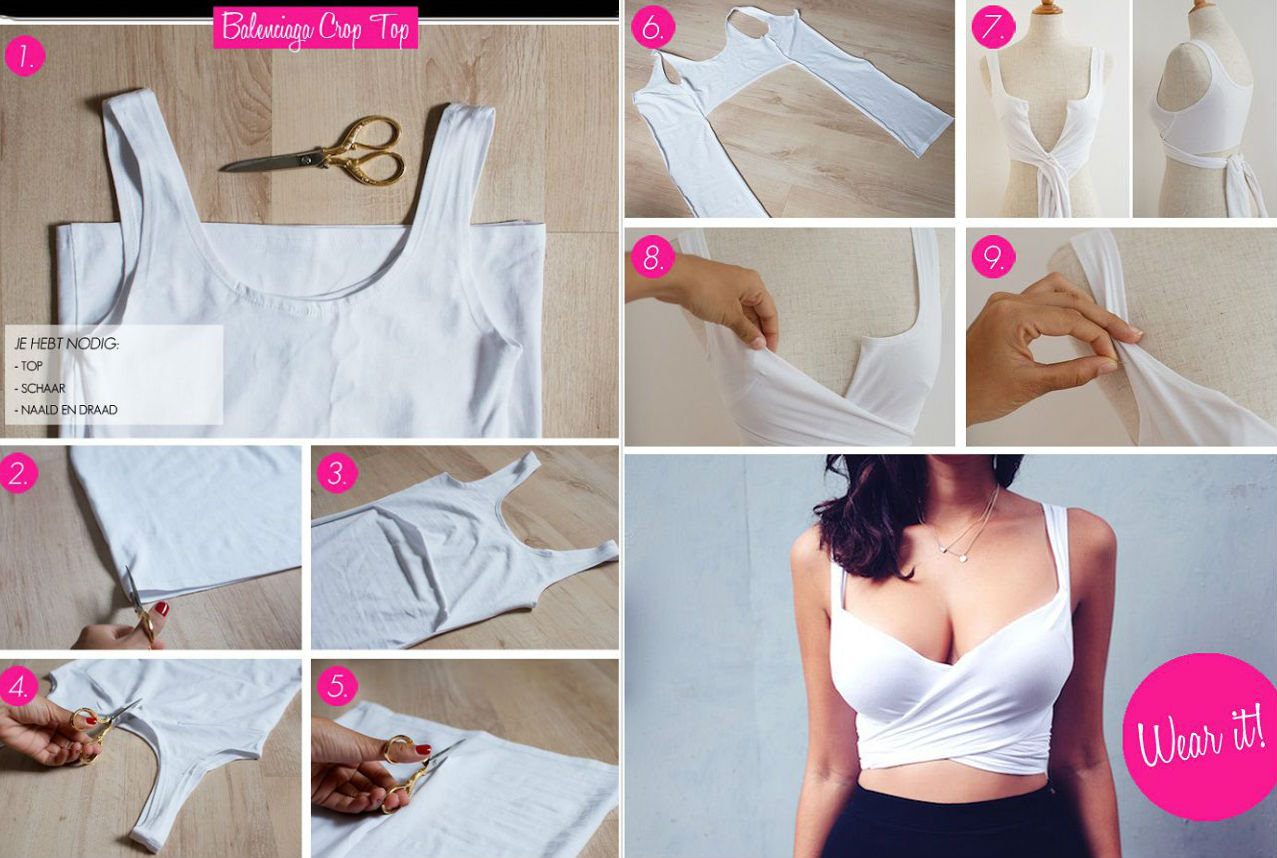 Balenciaga Crop Top

1.

JE HEBT NODIG:
- TOP
- SCHAAR
- NAALD EN DRAAD

2.

3.

4.

5.

6.

7.

8.

9.

Wear it!